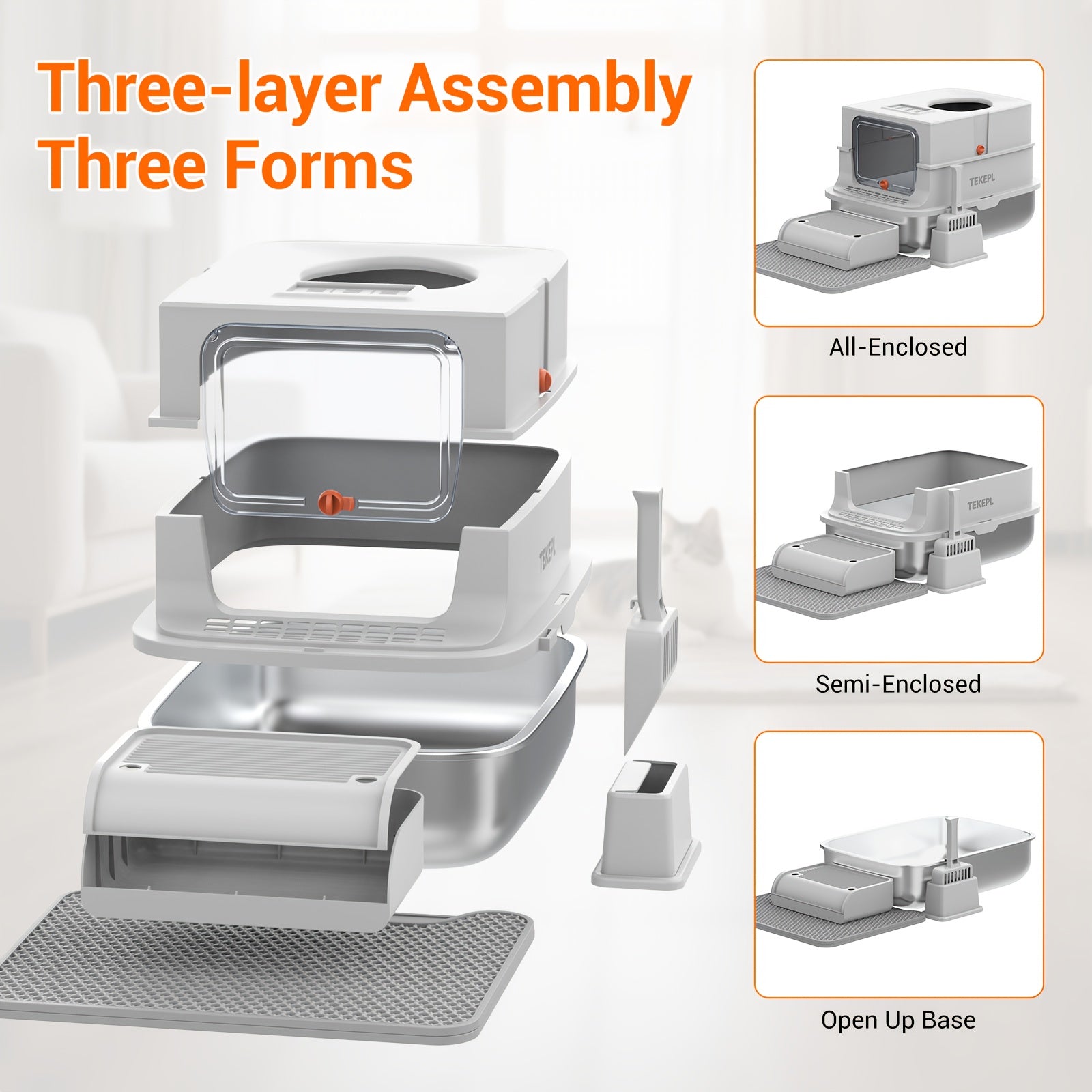 Three-layer Assembly
Three Forms

TEKEPL

TEKEPL

All-Enclosed

TEKEPL

Semi-Enclosed

Open Up Base